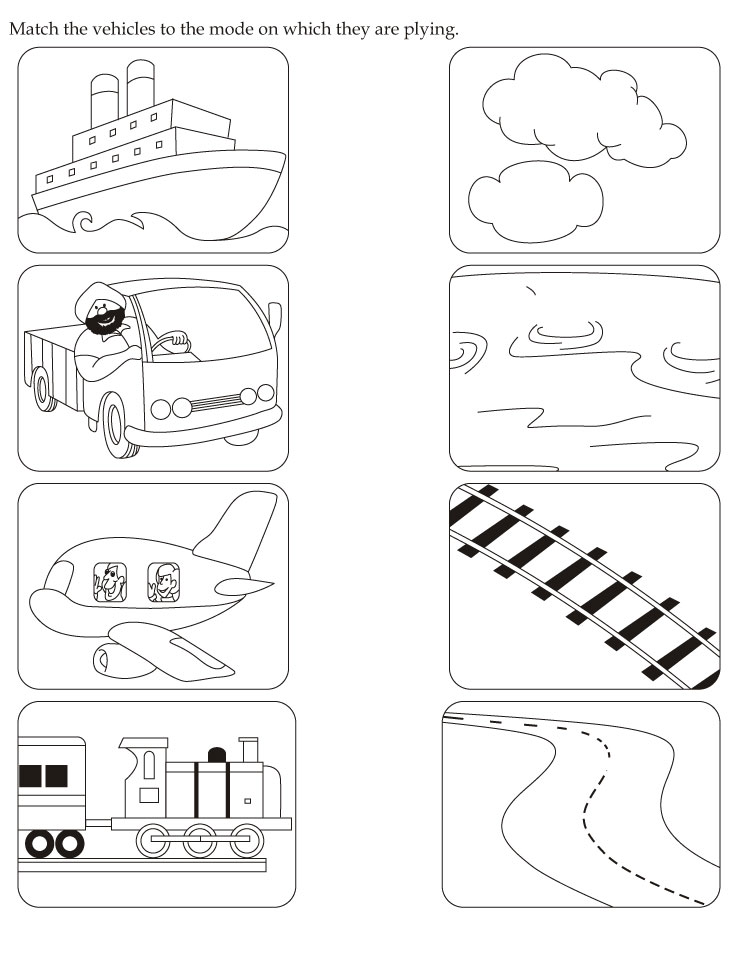 Match the vehicles to the mode on which they are plying.