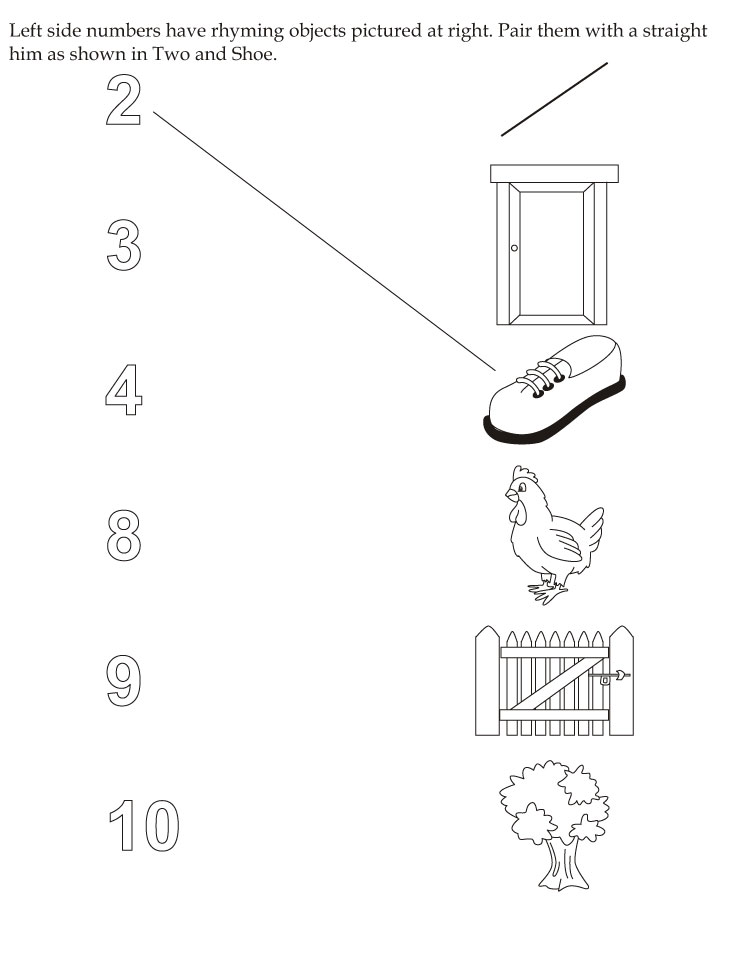 Left side numbers have rhyming objects pictured at right. Pair them with a straight him as shown in Two and Shoe.

2

3

4

8

9

10